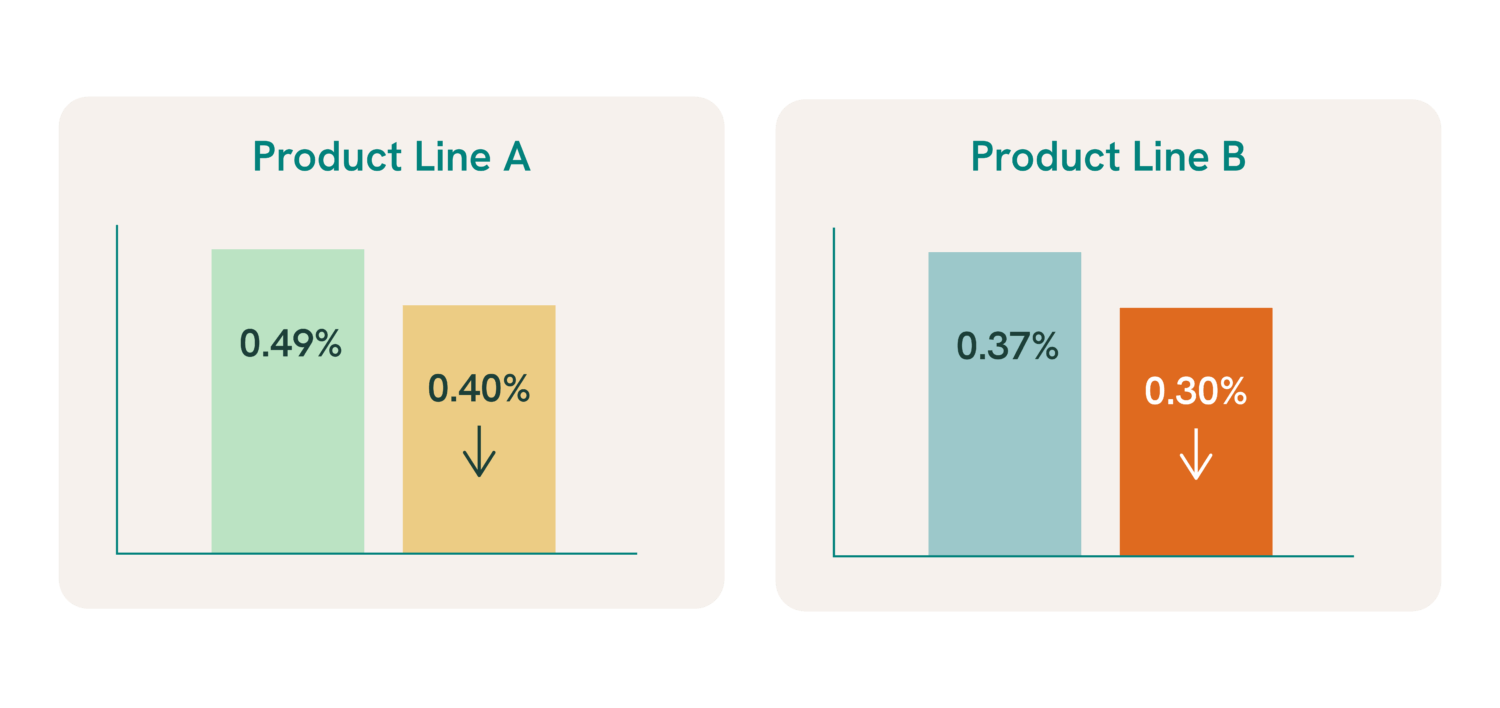 Product Line A

0.49%

0.40%

Product Line B

0.37%

0.30%